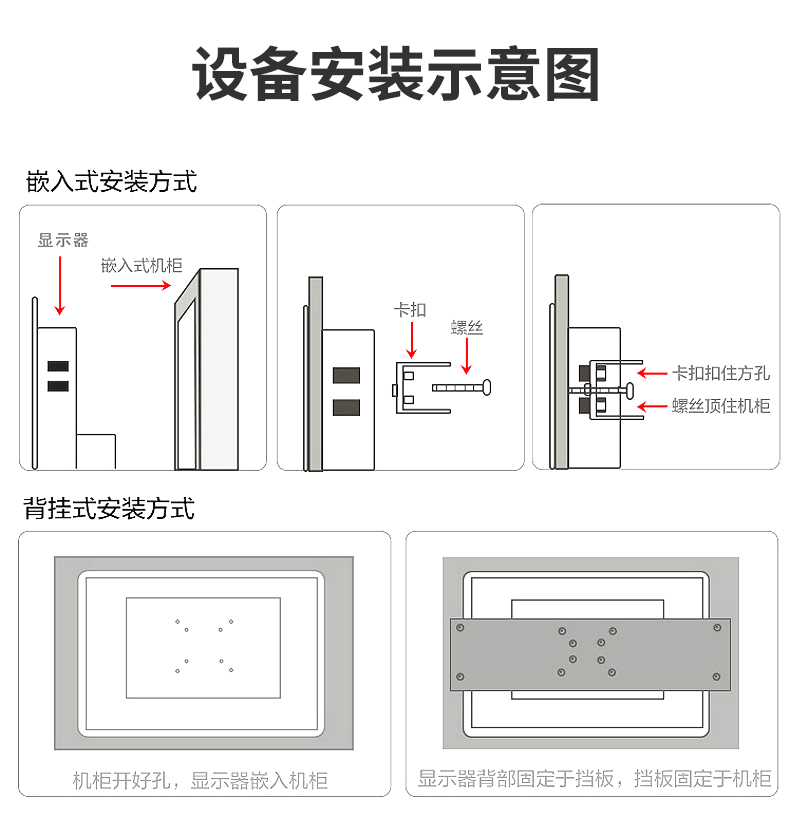 设备安装示意图

嵌入式安装方式

显示器

嵌入式机柜

卡扣

螺丝

卡扣扣住方孔

螺丝顶住机柜

背挂式安装方式

机柜开好孔，显示器嵌入机柜

显示器背部固定于挡板，挡板固定于机柜